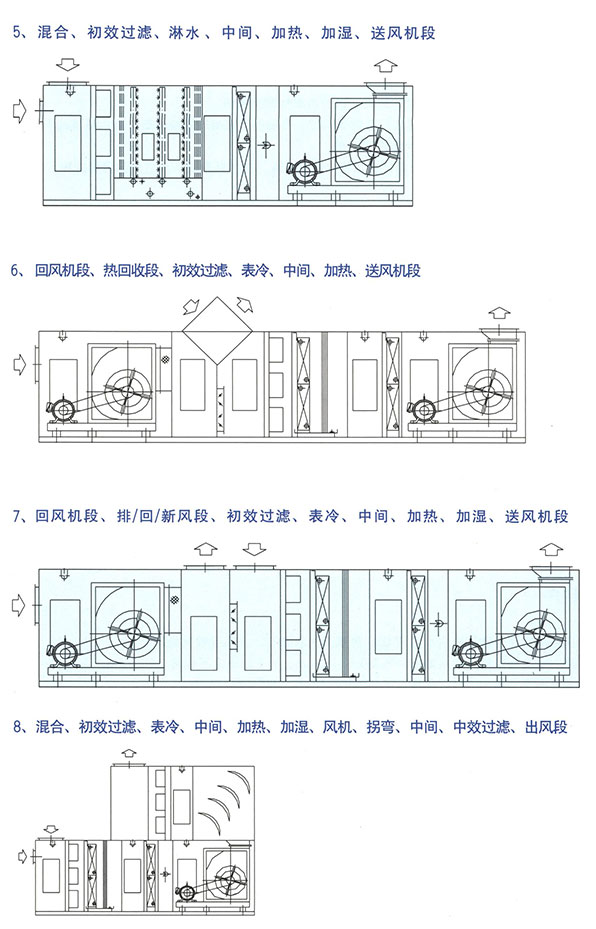 5、混合、初效过滤、淋水、中间、加热、加湿、送风机段

6、回风机段、热回收段、初效过滤、表冷、中间、加热、送风机段

7、回风机段、排/回/新风段、初效过滤、表冷、中间、加热、加湿、送风机段

8、混合、初效过滤、表冷、中间、加热、加湿、风机、拐弯、中间、中效过滤、出风段